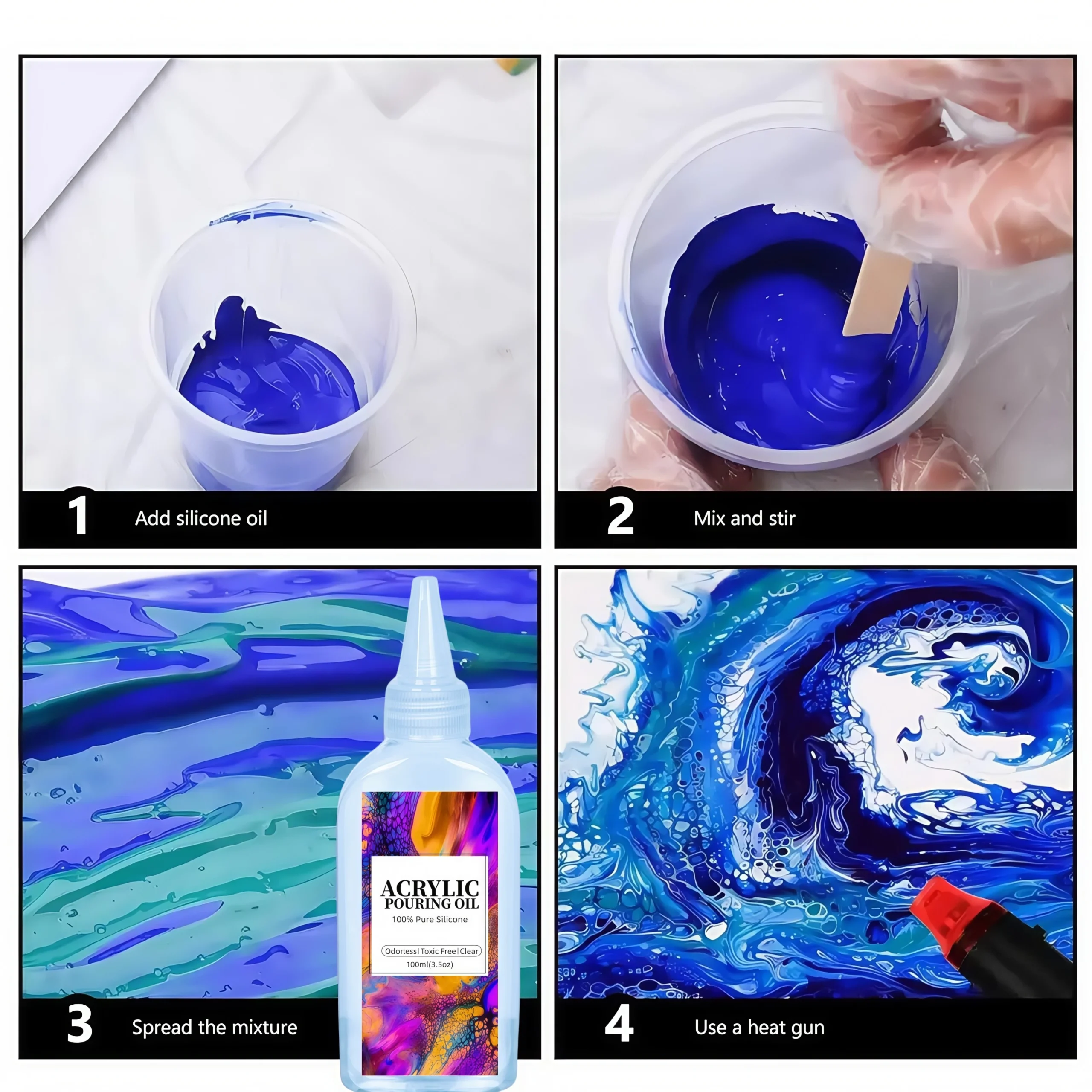 1 Add silicone oil

2 Mix and stir

3 Spread the mixture

ACRYLIC POURING OIL
100% Pure Silicone
Odorless | Toxic Free | Clear
100ml(3.5oz)

4 Use a heat gun